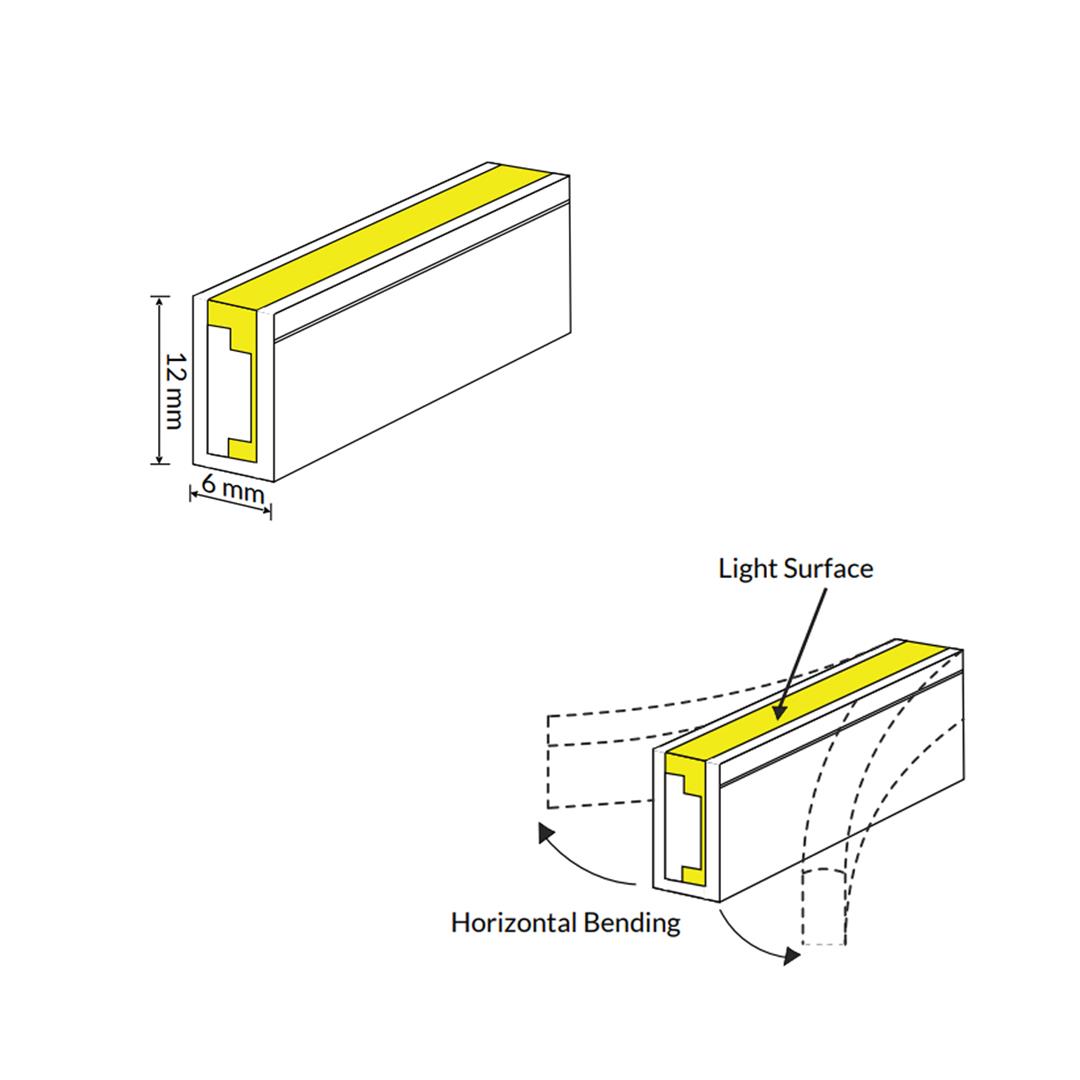 12 mm
6 mm
Light Surface
Horizontal Bending